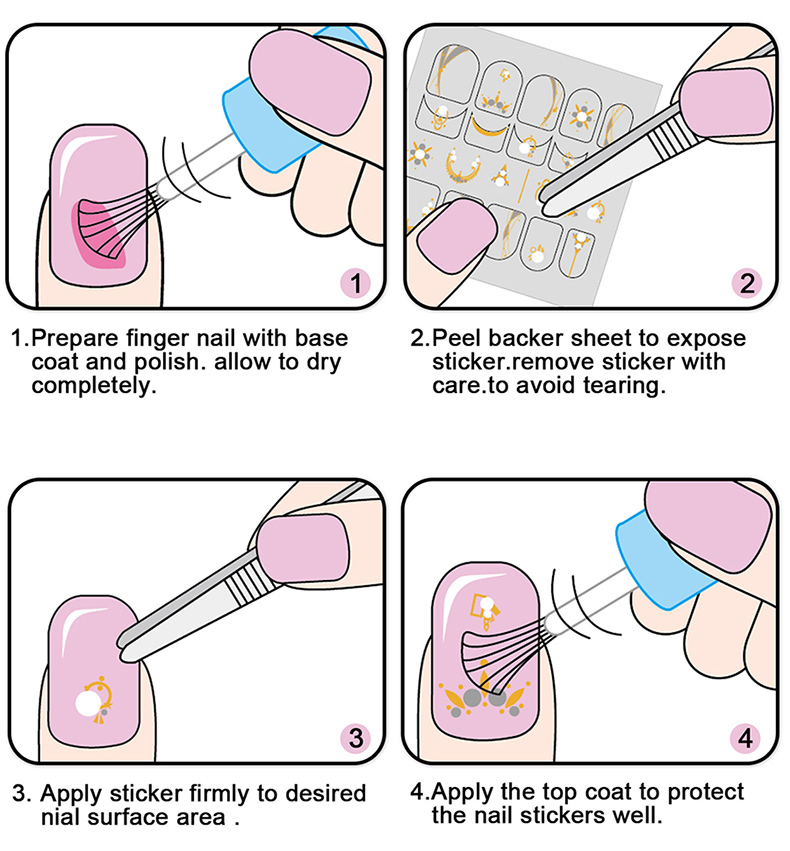 1

1.Prepare finger nail with base coat and polish. allow to dry completely.

2

2.Peel backer sheet to expose sticker.remove sticker with care.to avoid tearing.

3

3. Apply sticker firmly to desired nial surface area .

4

4.Apply the top coat to protect the nail stickers well.